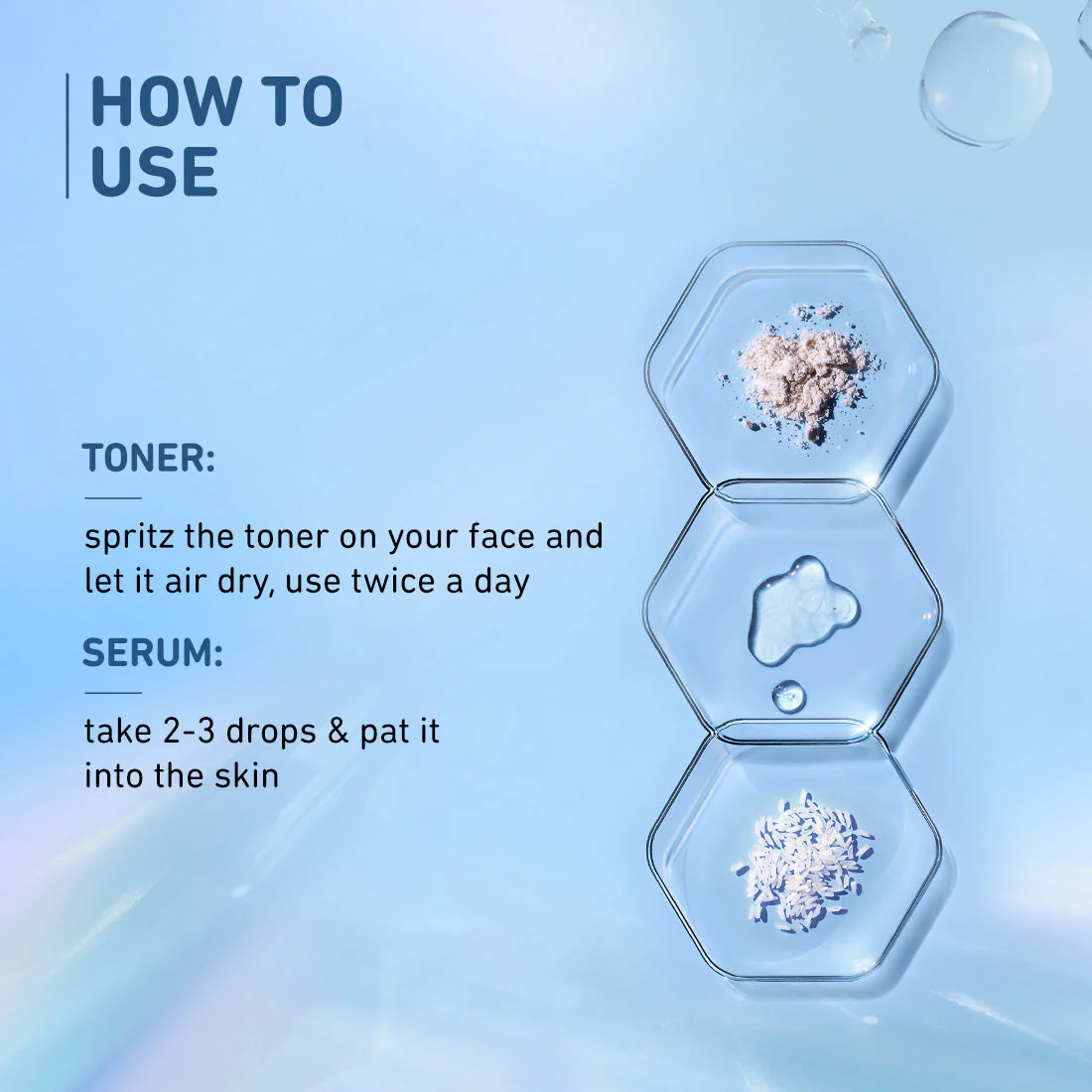 HOW TO USE

TONER:

spritz the toner on your face and let it air dry, use twice a day

SERUM:

take 2-3 drops & pat it into the skin